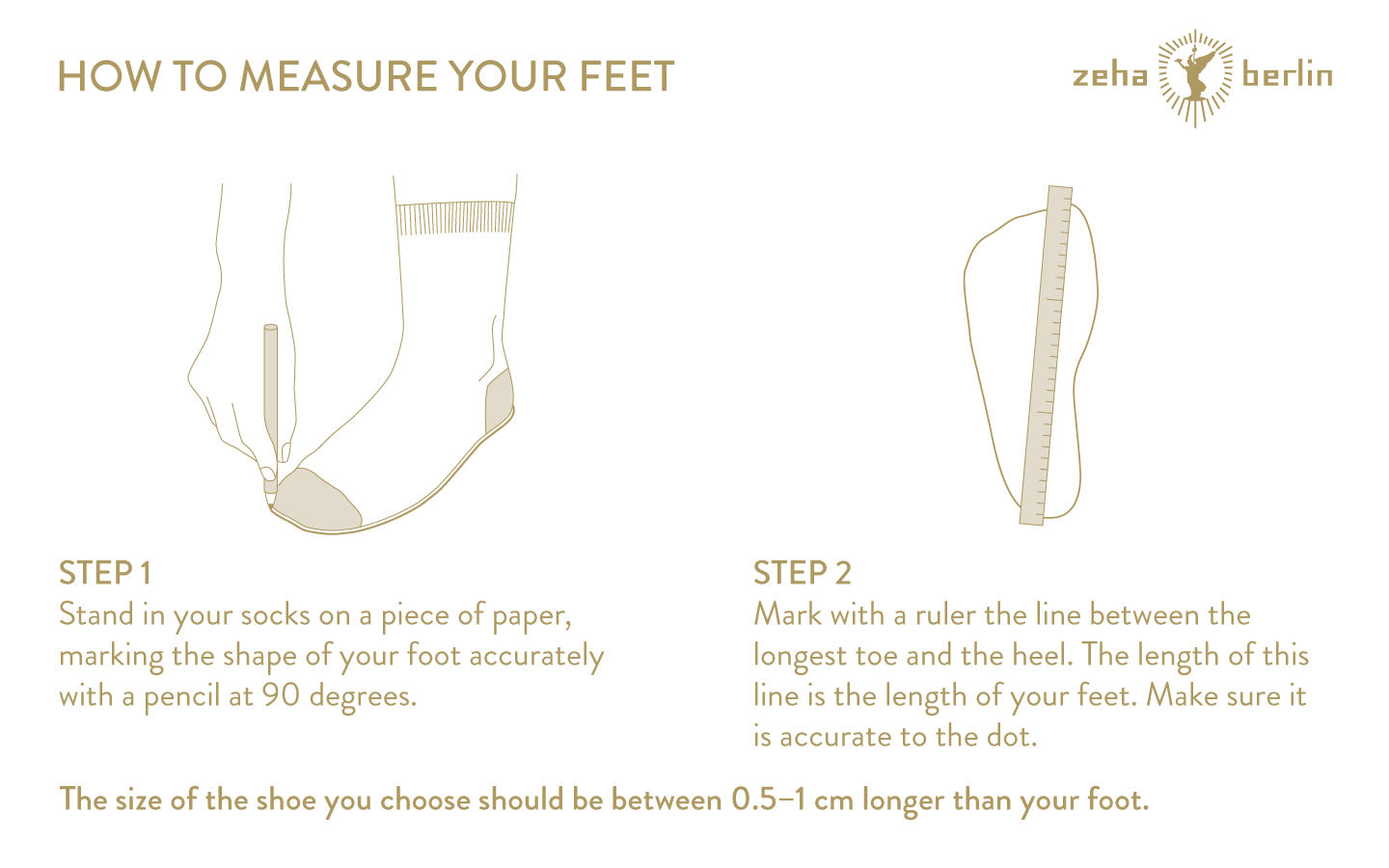 HOW TO MEASURE YOUR FEET

zeha berlin

STEP 1
Stand in your socks on a piece of paper, marking the shape of your foot accurately with a pencil at 90 degrees.

STEP 2
Mark with a ruler the line between the longest toe and the heel. The length of this line is the length of your feet. Make sure it is accurate to the dot.

The size of the shoe you choose should be between 0.5–1 cm longer than your foot.